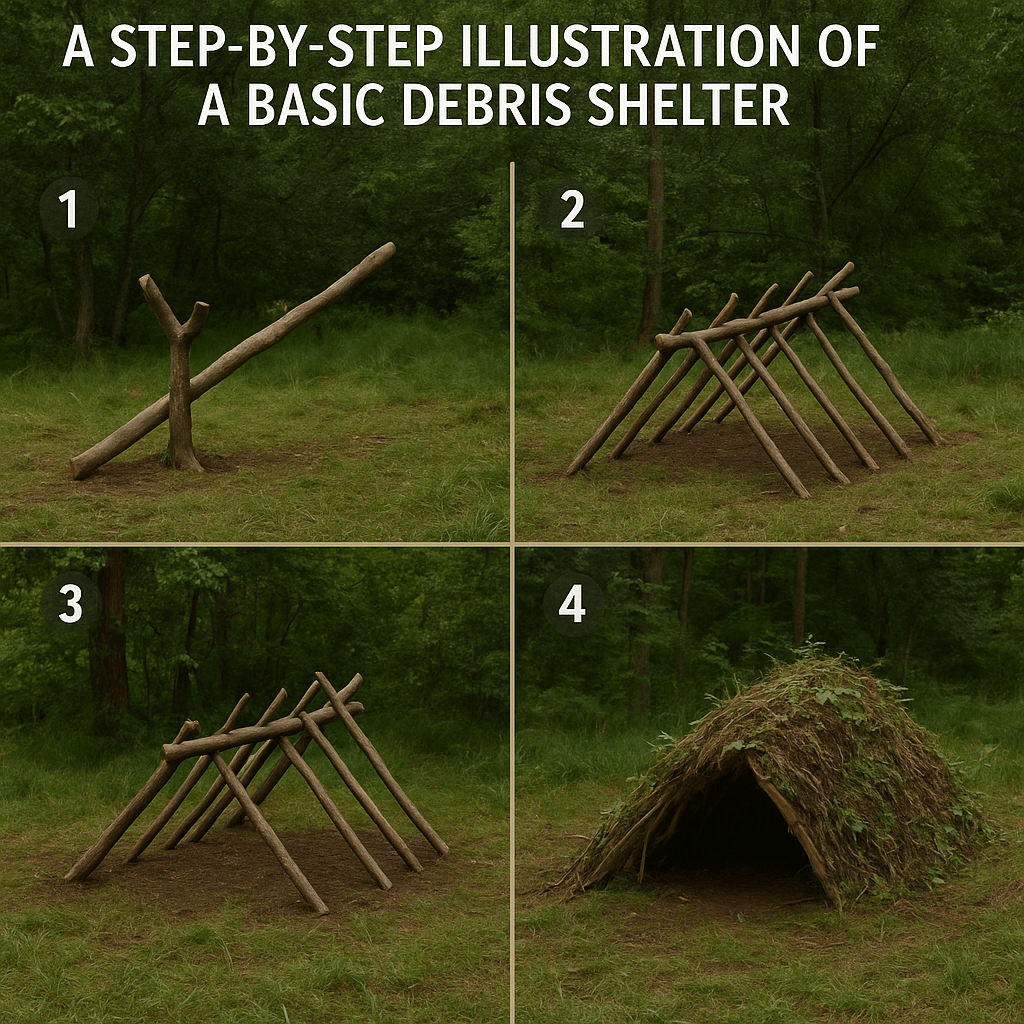 A STEP-BY-STEP ILLUSTRATION OF A BASIC DEBRIS SHELTER

1

2

3

4